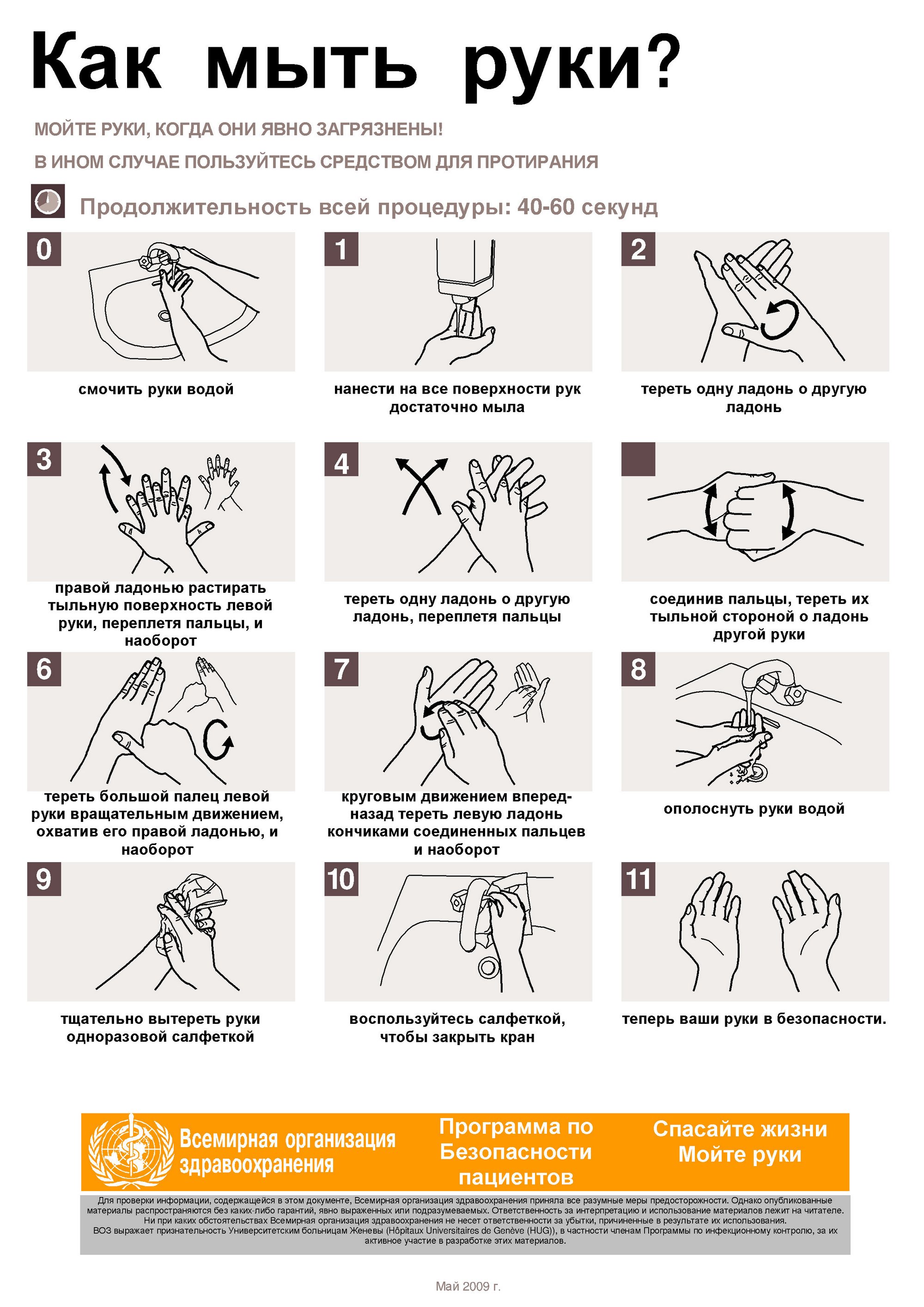 Как мыть руки?

МОЙТЕ РУКИ, КОГДА ОНИ ЯВНО ЗАГРЯЗНЕНЫ!

В ИНОМ СЛУЧАЕ ПОЛЬЗУЙТЕСЬ СРЕДСТВОМ ДЛЯ ПРОТИРАНИЯ

Продолжительность всей процедуры: 40-60 секунд

0

смочить руки водой

1

нанести на все поверхности рук достаточно мыла

2

тереть одну ладонь о другую ладонь

3

правой ладонью растирать тыльную поверхность левой руки, переплетя пальцы, и наоборот

4

тереть одну ладонь о другую ладонь, переплетя пальцы

соединив пальцы, тереть их тыльной стороной о ладонь другой руки

6

тереть большой палец левой руки вращательным движением, охватив его правой ладонью, и наоборот

7

круговым движением вперед-назад тереть левую ладонь кончиками соединенных пальцев и наоборот

8

ополоснуть руки водой

9

тщательно вытереть руки одноразовой салфеткой

10

воспользуйтесь салфеткой, чтобы закрыть кран

11

теперь ваши руки в безопасности.

Всемирная организация здравоохранения

Программа по Безопасности пациентов

Спасайте жизни Мойте руки

Для проверки информации, содержащейся в этом документе, Всемирная организация здравоохранения приняла все разумные меры предосторожности. Однако опубликованные материалы распространяются без каких-либо гарантий, явно выраженных или подразумеваемых. Ответственность за интерпретацию и использование материалов лежит на читателе. Ни при каких обстоятельствах Всемирная организация здравоохранения не несет ответственности за убытки, причиненные в результате их использования.
ВОЗ выражает признательность Университетским больницам Женевы (Hôpitaux Universitaires de Genève (HUG)), в частности членам Программы по инфекционному контролю, за их активное участие в разработке этих материалов.

Май 2009 г.