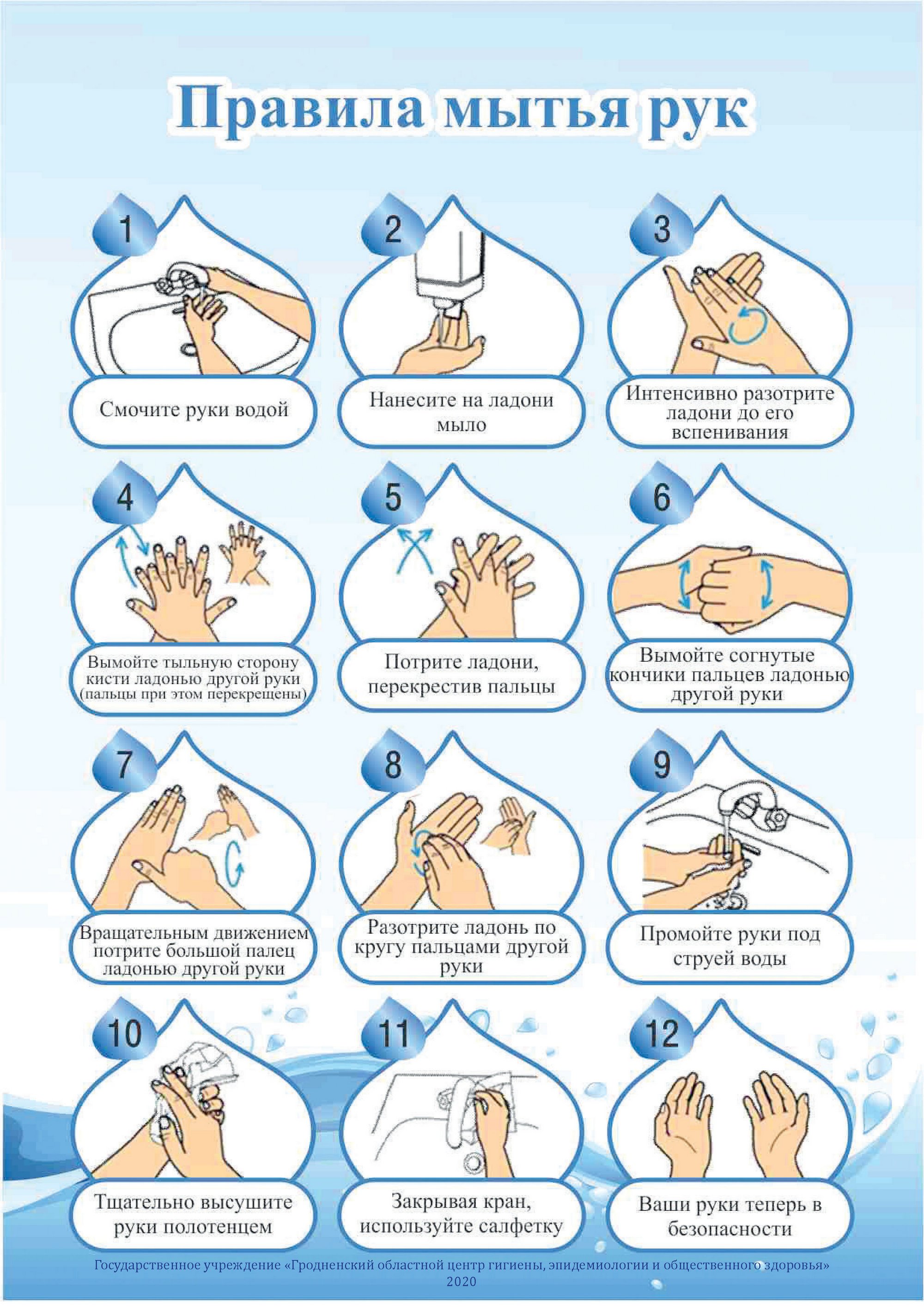 Правила мытья рук

1
Смочите руки водой

2
Нанесите на ладони мыло

3
Интенсивно разотрите ладони до его вспенивания

4
Вымойте тыльную сторону кисти ладонью другой руки (пальцы при этом перекрещены)

5
Потрите ладони, перекрестив пальцы

6
Вымойте согнутые кончики пальцев ладонью другой руки

7
Вращательным движением потрите большой палец ладонью другой руки

8
Разотрите ладонь по кругу пальцами другой руки

9
Промойте руки под струей воды

10
Тщательно высушите руки полотенцем

11
Закрывая кран, используйте салфетку

12
Ваши руки теперь в безопасности

Государственное учреждение «Гродненский областной центр гигиены, эпидемиологии и общественного здоровья»
2020